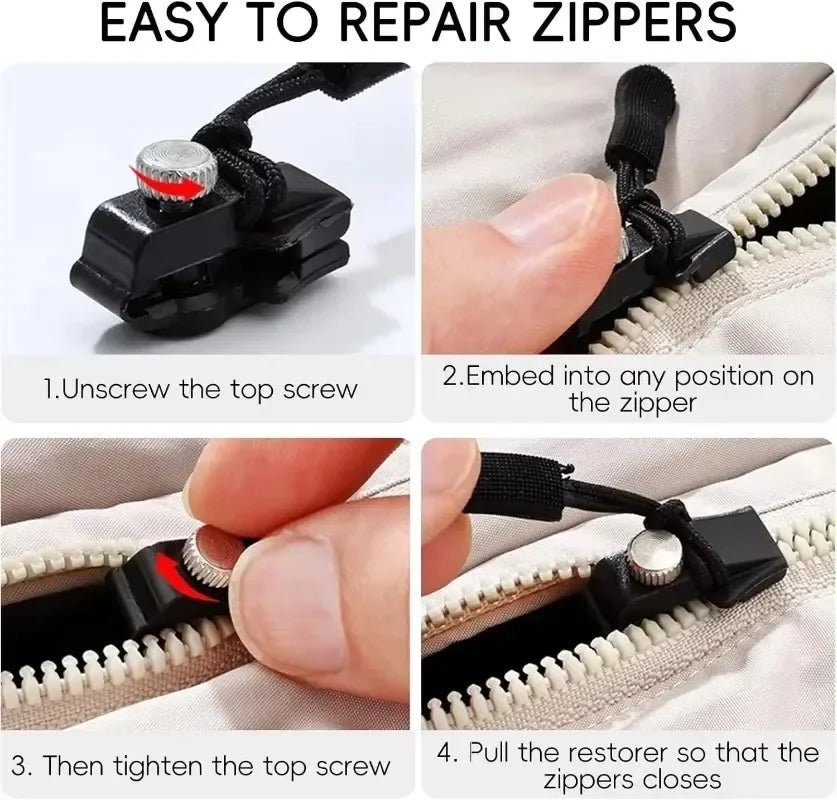 EASY TO REPAIR ZIPPERS

1.Unscrew the top screw

2.Embed into any position on the zipper

3. Then tighten the top screw

4. Pull the restorer so that the zippers closes