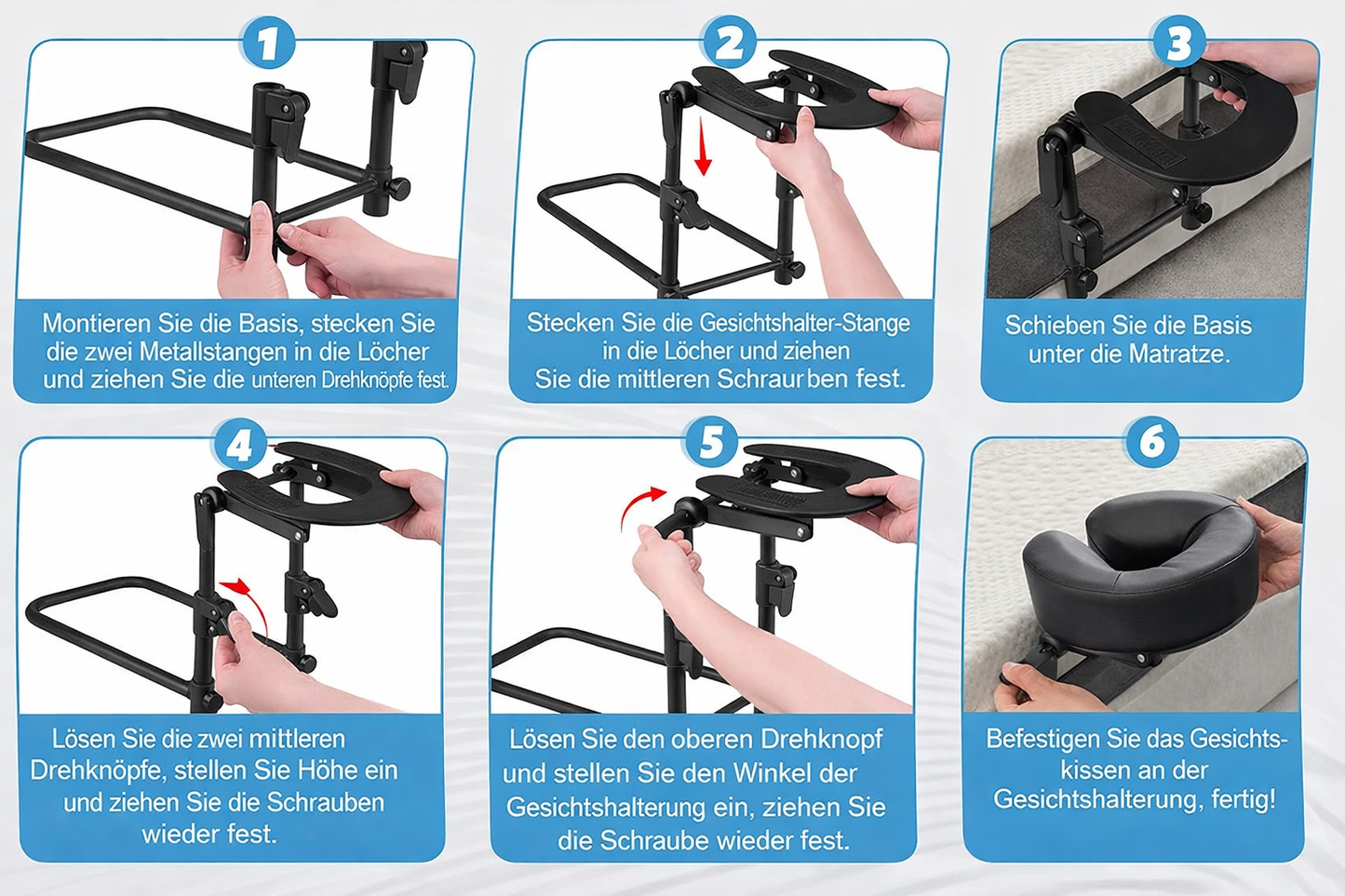 1

Montieren Sie die Basis, stecken Sie die zwei Metallstangen in die Löcher und ziehen Sie die unteren Drehknöpfe fest.

2

Stecken Sie die Gesichtshalter-Stange in die Löcher und ziehen Sie die mittleren Schraurben fest.

3

Schieben Sie die Basis unter die Matratze.

4

Lösen Sie die zwei mittleren Drehknöpfe, stellen Sie Höhe ein und ziehen Sie die Schrauben wieder fest.

5

Lösen Sie den oberen Drehknopf und stellen Sie den Winkel der Gesichtshalterung ein, ziehen Sie die Schraube wieder fest.

6

Befestigen Sie das Gesichtskissen an der Gesichtshalterung, fertig!